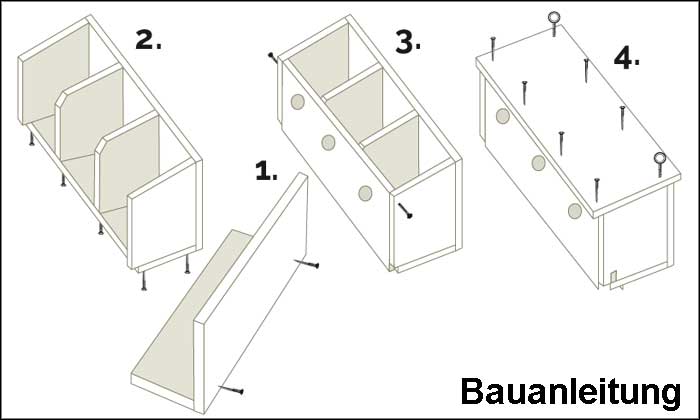 2.

3.

4.

1.

Bauanleitung